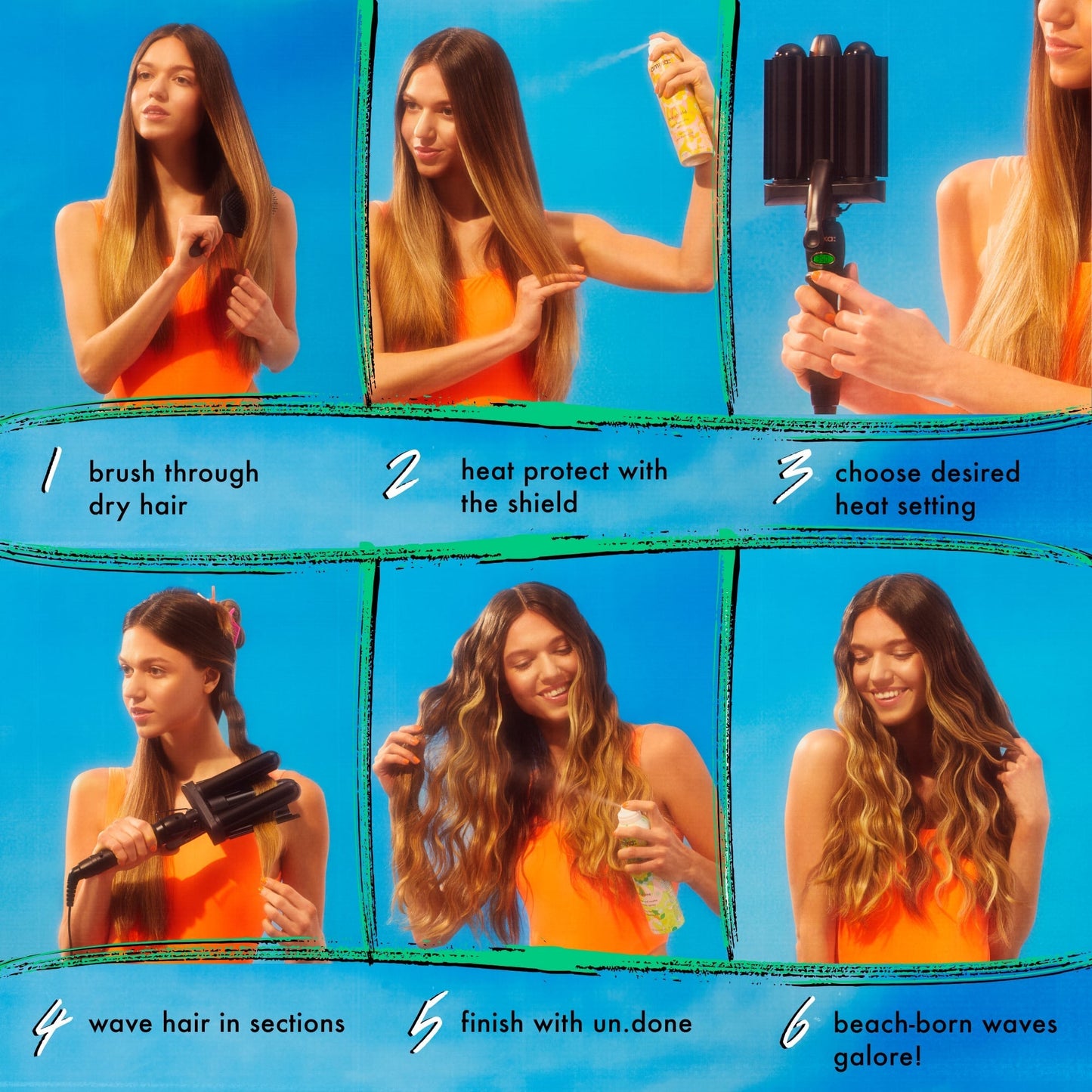 1 brush through dry hair

2 heat protect with the shield

3 choose desired heat setting

4 wave hair in sections

5 finish with un.done

6 beach-born waves galore!